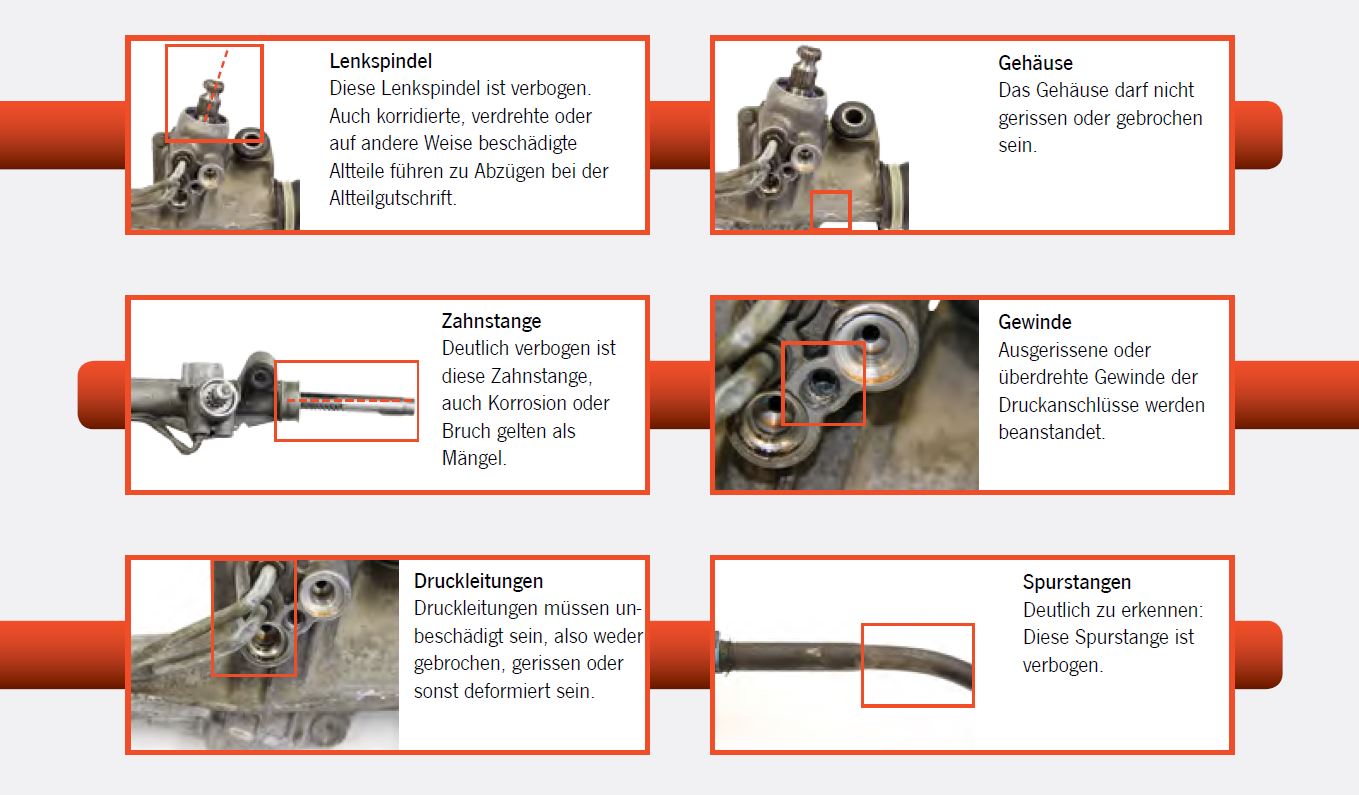 Lenkspindel
Diese Lenkspindel ist verbogen. Auch korridierte, verdrehte oder auf andere Weise beschädigte Altteile führen zu Abzügen bei der Altteilgutschrift.

Gehäuse
Das Gehäuse darf nicht gerissen oder gebrochen sein.

Zahnstange
Deutlich verbogen ist diese Zahnstange, auch Korrosion oder Bruch gelten als Mängel.

Gewinde
Ausgerissene oder überdrehte Gewinde der Druckanschlüsse werden beanstandet.

Druckleitungen
Druckleitungen müssen unbeschädigt sein, also weder gebrochen, gerissen oder sonst deformiert sein.

Spurstangen
Deutlich zu erkennen: Diese Spurstange ist verbogen.